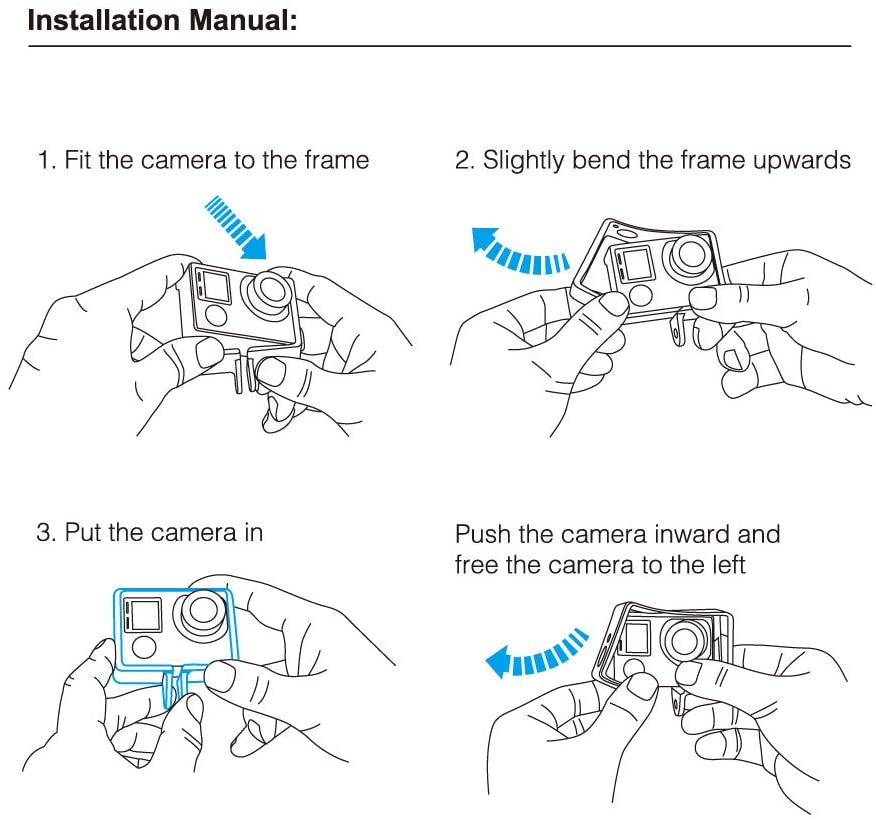 Installation Manual:

1. Fit the camera to the frame

2. Slightly bend the frame upwards

3. Put the camera in

Push the camera inward and free the camera to the left