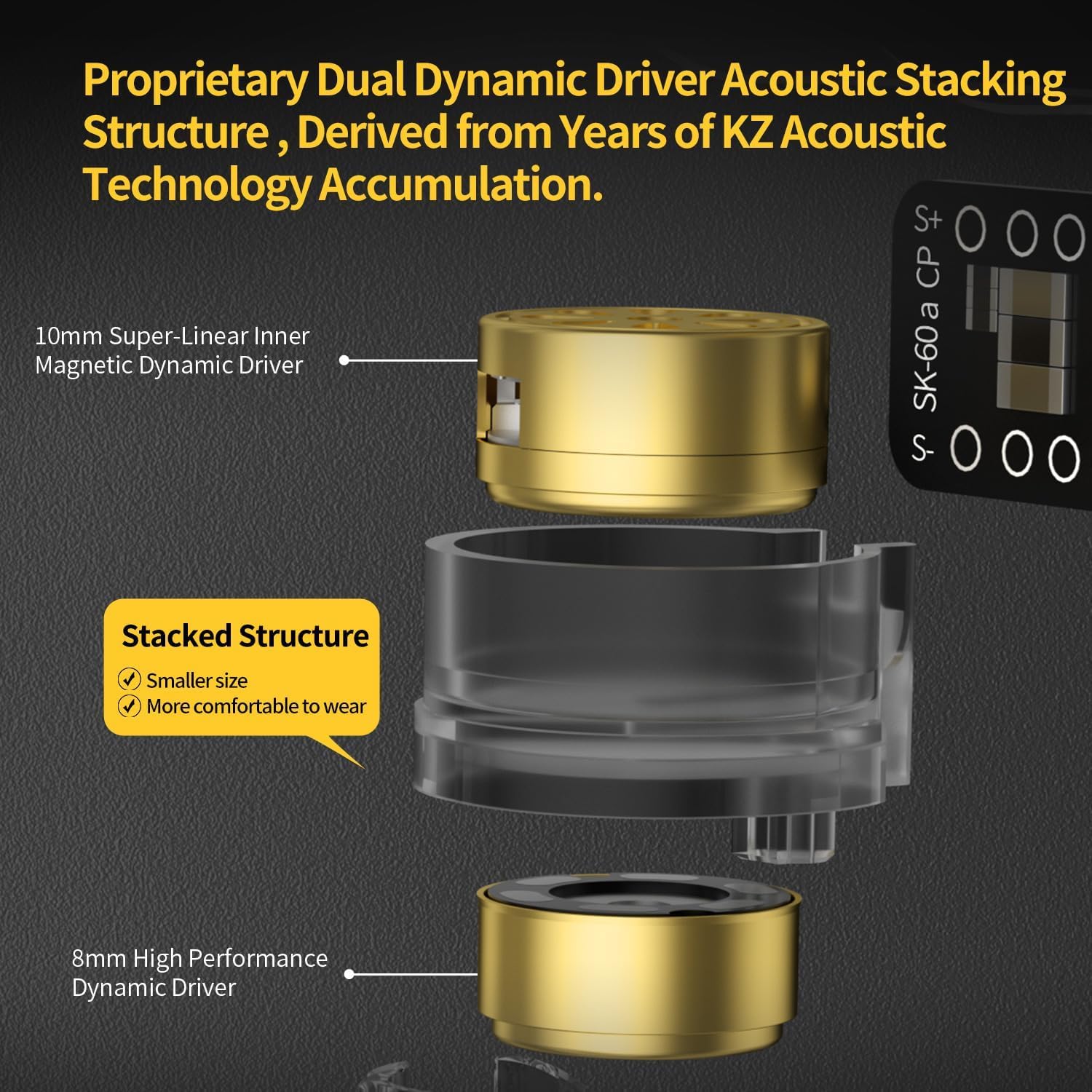 Proprietary Dual Dynamic Driver Acoustic Stacking Structure , Derived from Years of KZ Acoustic Technology Accumulation.

S+
SK-60 a CP
S-

10mm Super-Linear Inner Magnetic Dynamic Driver

Stacked Structure
Smaller size
More comfortable to wear

8mm High Performance Dynamic Driver