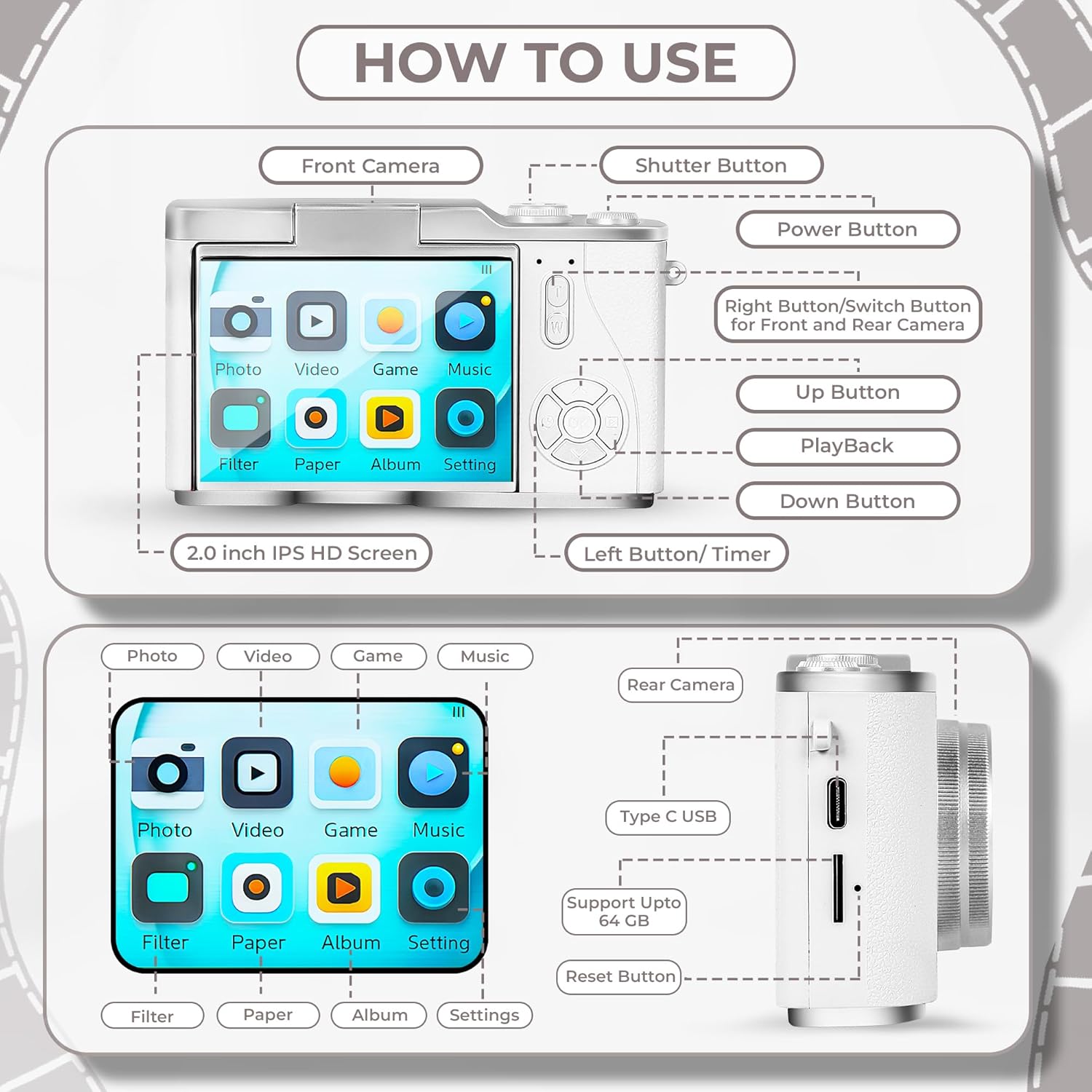 HOW TO USE

Front Camera

Shutter Button

Power Button

Right Button/Switch Button for Front and Rear Camera

Up Button

PlayBack

Down Button

Left Button/ Timer

2.0 inch IPS HD Screen

T

W

OK

Photo
Video
Game
Music
Filter
Paper
Album
Setting

Photo
Video
Game
Music

Photo
Video
Game
Music
Filter
Paper
Album
Setting

Filter
Paper
Album
Settings

Rear Camera

Type C USB

Support Upto 64 GB

Reset Button